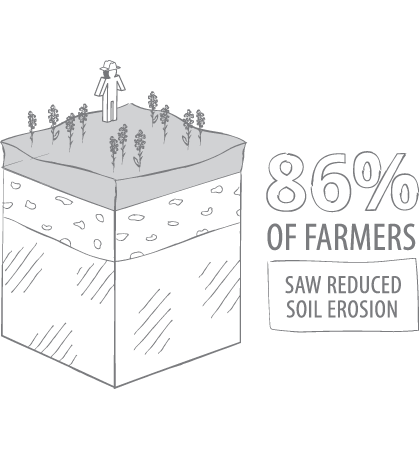 86%
OF FARMERS

SAW REDUCED SOIL EROSION