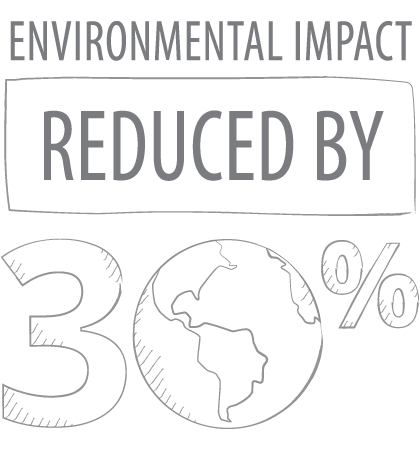 ENVIRONMENTAL IMPACT

REDUCED BY

30%