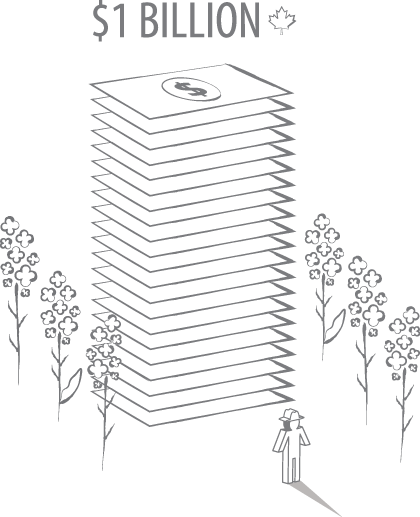 $1 BILLION

$