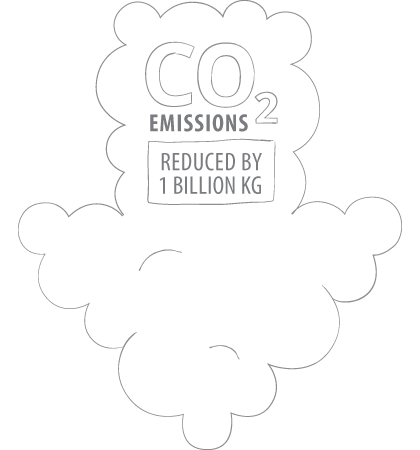 $CO_2$
EMISSIONS

REDUCED BY
1 BILLION KG