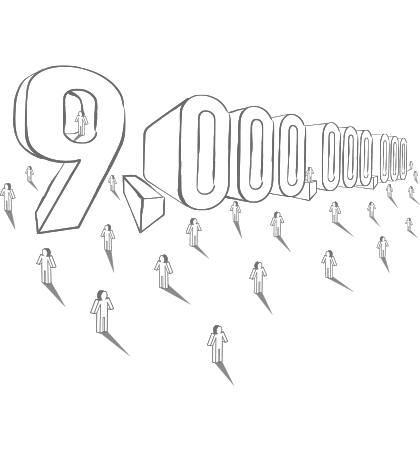 9,000,000,000