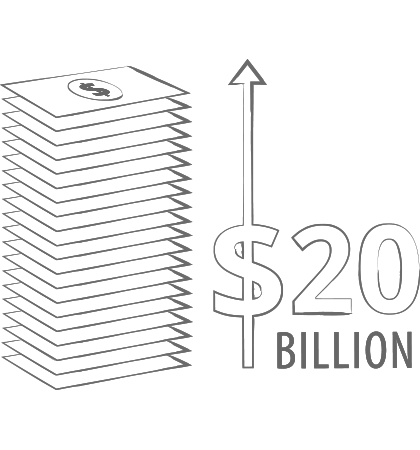 $

$20
BILLION