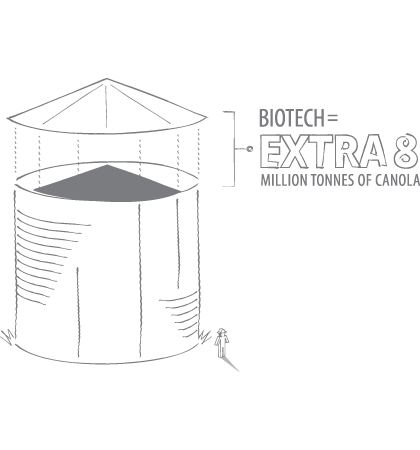 BIOTECH=
EXTRA 8
MILLION TONNES OF CANOLA