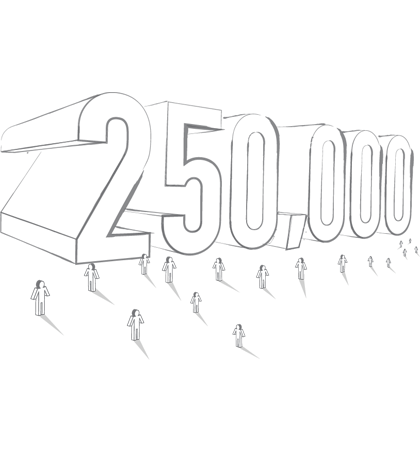 250,000